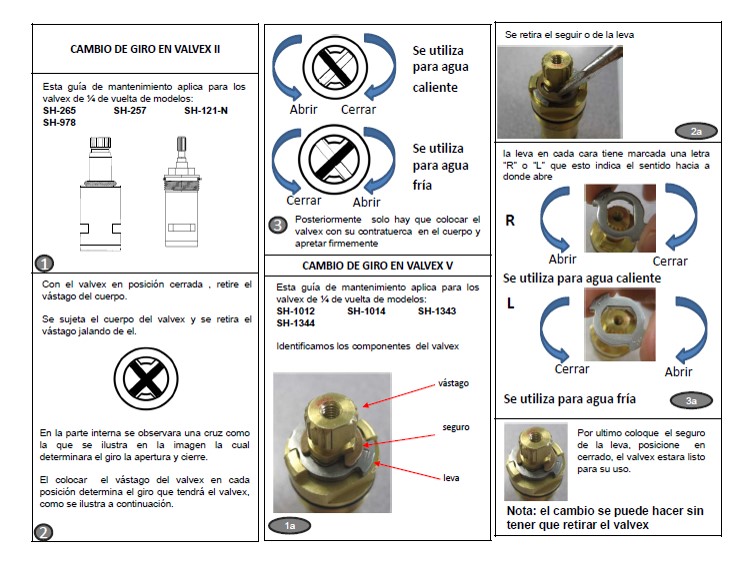 CAMBIO DE GIRO EN VALVEX II

Esta guía de mantenimiento aplica para los valvex de ¼ de vuelta de modelos:
SH-265 SH-257 SH-121-N
SH-978

1

Con el valvex en posición cerrada , retire el vástago del cuerpo.

Se sujeta el cuerpo del valvex y se retira el vástago jalando de el.

En la parte interna se observara una cruz como la que se ilustra en la imagen la cual determinara el giro la apertura y cierre.

El colocar el vástago del valvex en cada posición determina el giro que tendrá el valvex, como se ilustra a continuación.

2

Abrir Cerrar
Se utiliza para agua caliente

Cerrar Abrir
Se utiliza para agua fría

3 Posteriormente solo hay que colocar el valvex con su contratuerca en el cuerpo y apretar firmemente

CAMBIO DE GIRO EN VALVEX V

Esta guía de mantenimiento aplica para los valvex de ¼ de vuelta de modelos:
SH-1012 SH-1014 SH-1343
SH-1344

Identificamos los componentes del valvex

vástago
seguro
leva

1a

Se retira el seguir o de la leva

2a

la leva en cada cara tiene marcada una letra "R" o "L" que esto indica el sentido hacia a donde abre

R
Abrir Cerrar
Se utiliza para agua caliente

L
Cerrar Abrir
Se utiliza para agua fría

3a

Por ultimo coloque el seguro de la leva, posicione en cerrado, el valvex estara listo para su uso.

Nota: el cambio se puede hacer sin tener que retirar el valvex